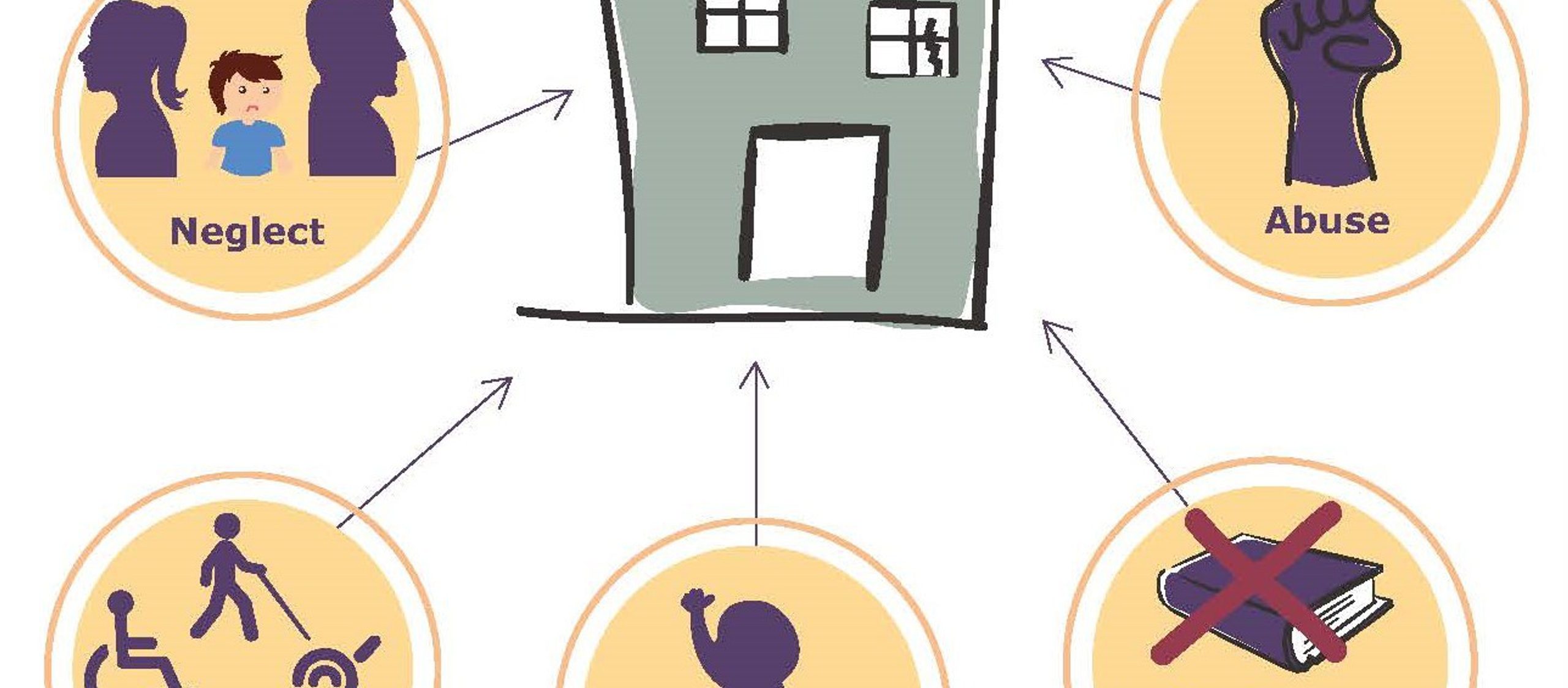 Neglect

Abuse